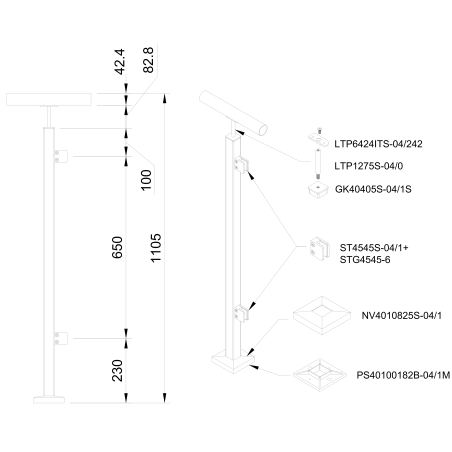 42.4
82.8
100
650
1105
230

LTP6424ITS-04/242
LTP1275S-04/0
GK40405S-04/1S
ST4545S-04/1+
STG4545-6
NV4010825S-04/1
PS40100182B-04/1M