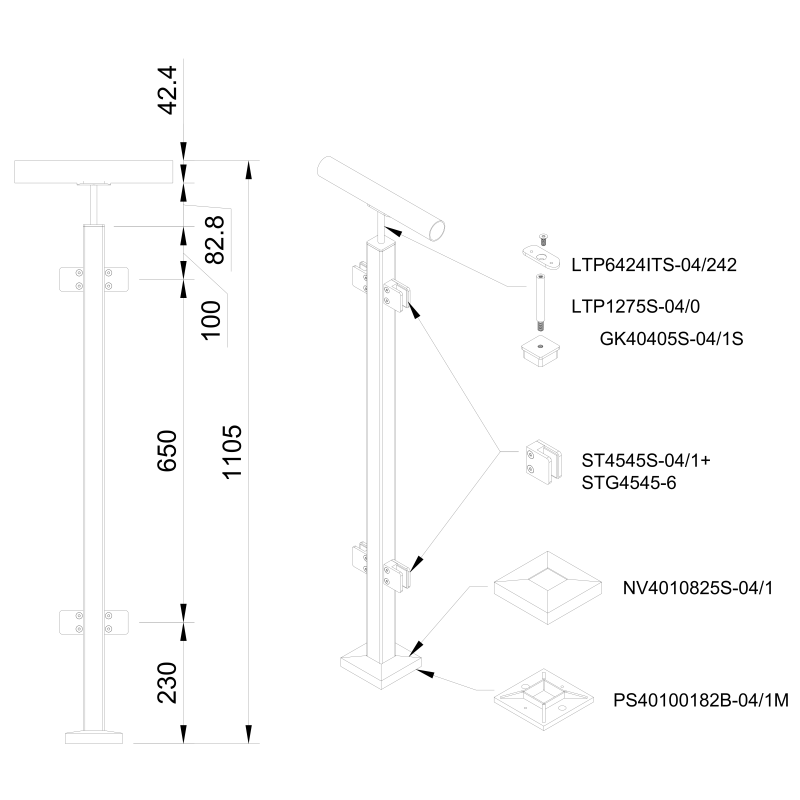 42.4

82.8

100

650

1105

230

LTP6424ITS-04/242

LTP1275S-04/0

GK40405S-04/1S

ST4545S-04/1+
STG4545-6

NV4010825S-04/1

PS40100182B-04/1M