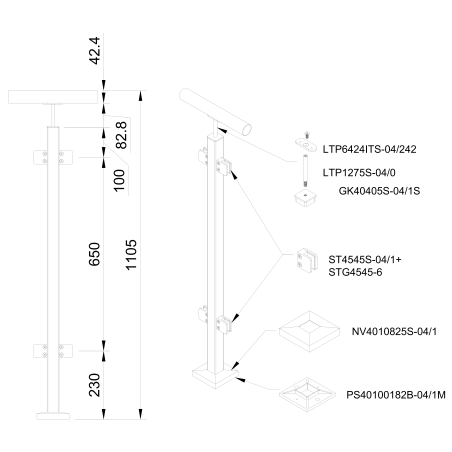 42.4
82.8
100
650
1105
230
LTP6424ITS-04/242
LTP1275S-04/0
GK40405S-04/1S
ST4545S-04/1+
STG4545-6
NV4010825S-04/1
PS40100182B-04/1M