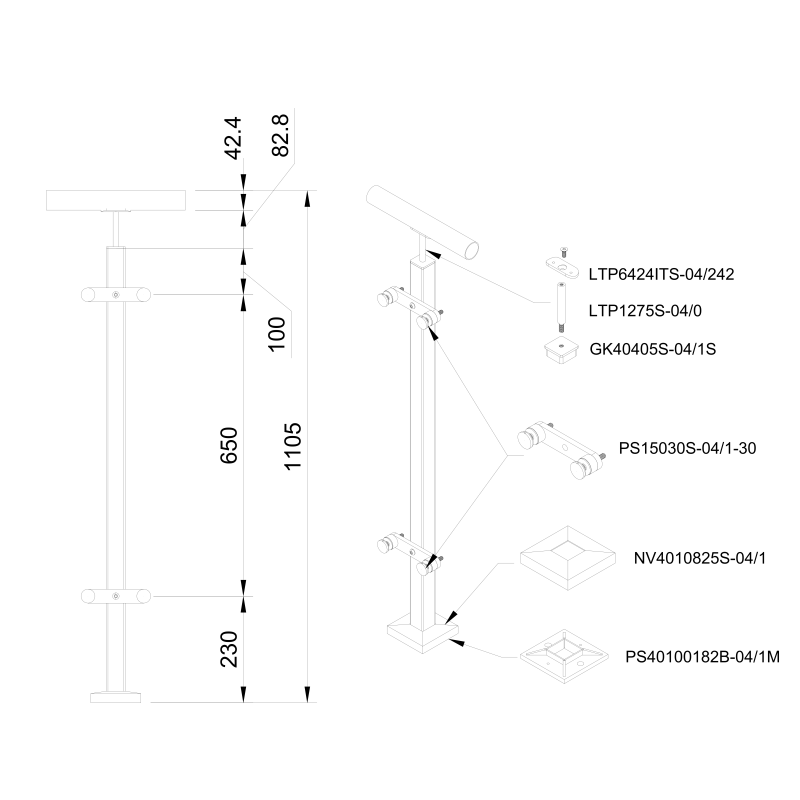 42.4
82.8
100
650
1105
230
LTP6424ITS-04/242
LTP1275S-04/0
GK40405S-04/1S
PS15030S-04/1-30
NV4010825S-04/1
PS40100182B-04/1M