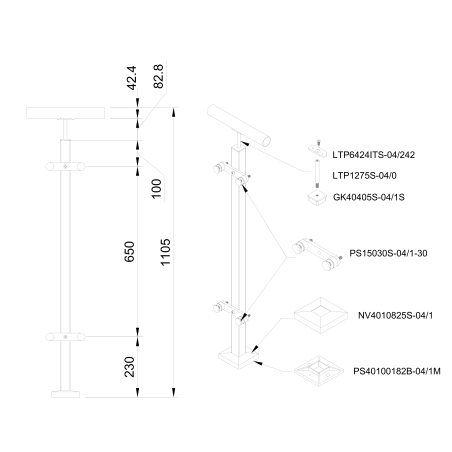 42.4
82.8
100
650
1105
230
LTP6424ITS-04/242
LTP1275S-04/0
GK40405S-04/1S
PS15030S-04/1-30
NV4010825S-04/1
PS40100182B-04/1M