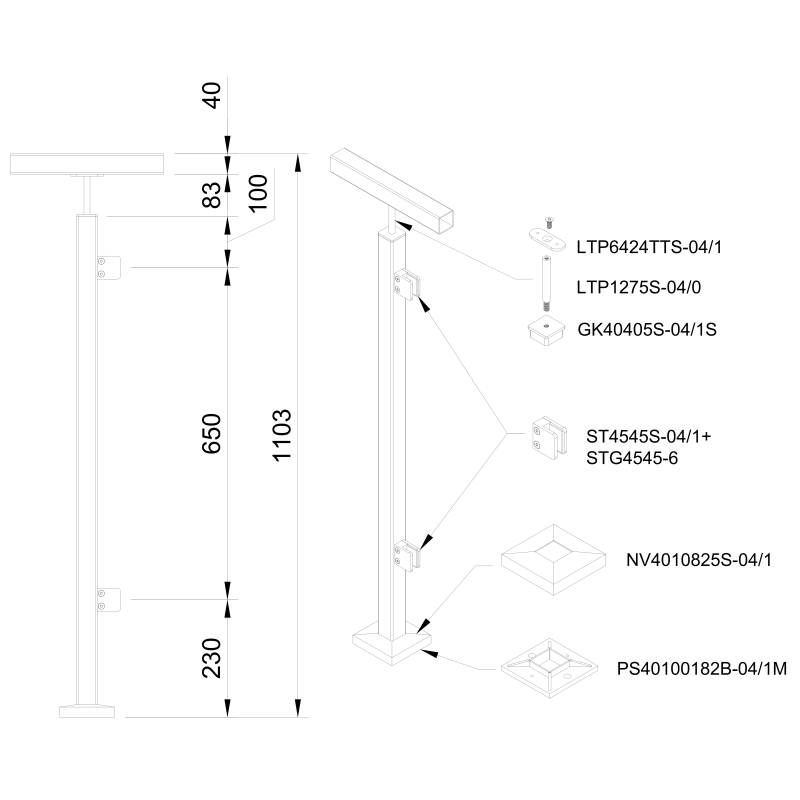 40
83
100
650
1103
230
LTP6424TTS-04/1
LTP1275S-04/0
GK40405S-04/1S
ST4545S-04/1+
STG4545-6
NV4010825S-04/1
PS40100182B-04/1M