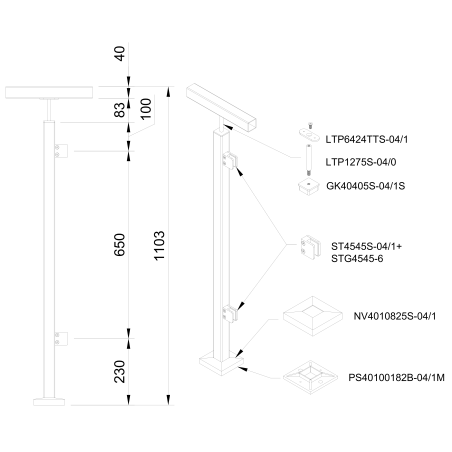 40
83
100
650
1103
230
LTP6424TTS-04/1
LTP1275S-04/0
GK40405S-04/1S
ST4545S-04/1+
STG4545-6
NV4010825S-04/1
PS40100182B-04/1M