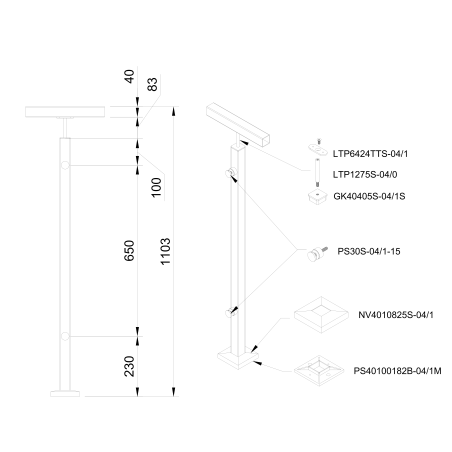 40
83
100
650
1103
230
LTP6424TTS-04/1
LTP1275S-04/0
GK40405S-04/1S
PS30S-04/1-15
NV4010825S-04/1
PS40100182B-04/1M