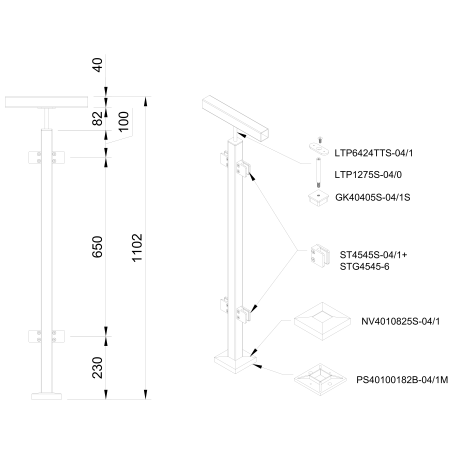 40

82

100

650

1102

230

LTP6424TTS-04/1

LTP1275S-04/0

GK40405S-04/1S

ST4545S-04/1+
STG4545-6

NV4010825S-04/1

PS40100182B-04/1M