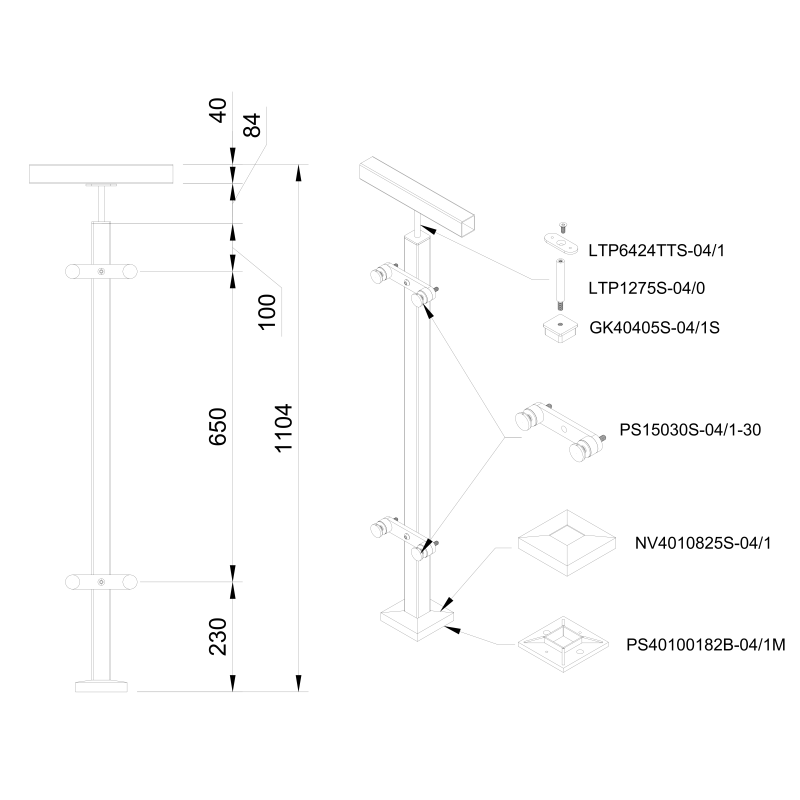 40
84
100
650
1104
230
LTP6424TTS-04/1
LTP1275S-04/0
GK40405S-04/1S
PS15030S-04/1-30
NV4010825S-04/1
PS40100182B-04/1M