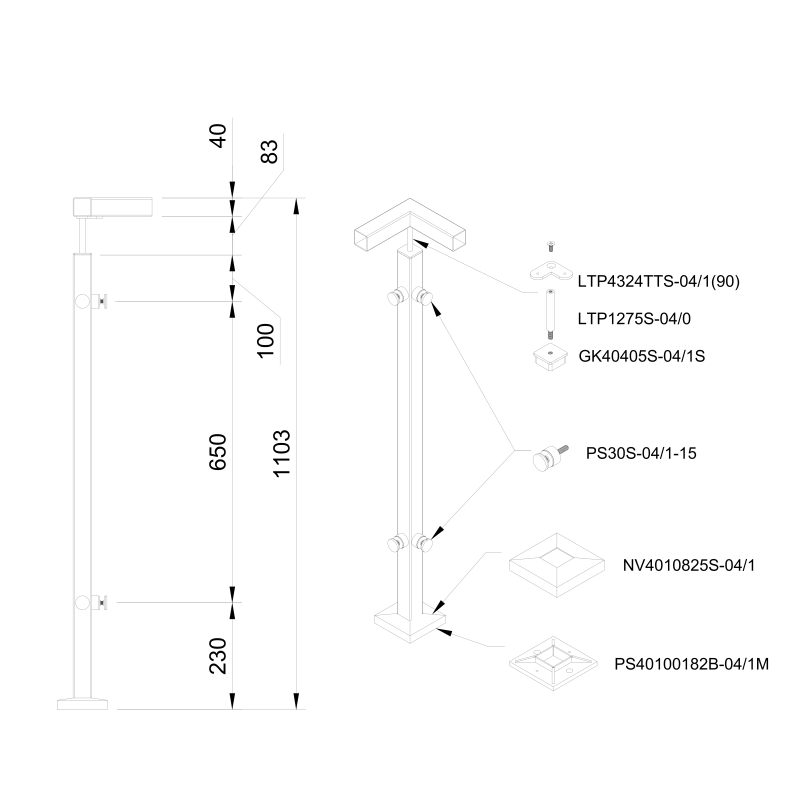 40
83
100
650
1103
230

LTP4324TTS-04/1(90)
LTP1275S-04/0
GK40405S-04/1S
PS30S-04/1-15
NV4010825S-04/1
PS40100182B-04/1M