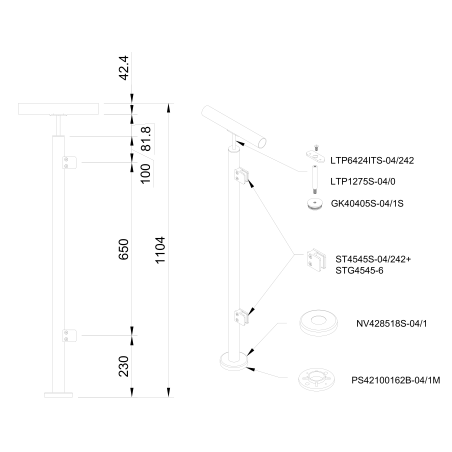 42.4

81.8

100

650

1104

230

LTP6424ITS-04/242

LTP1275S-04/0

GK40405S-04/1S

ST4545S-04/242+
STG4545-6

NV428518S-04/1

PS42100162B-04/1M