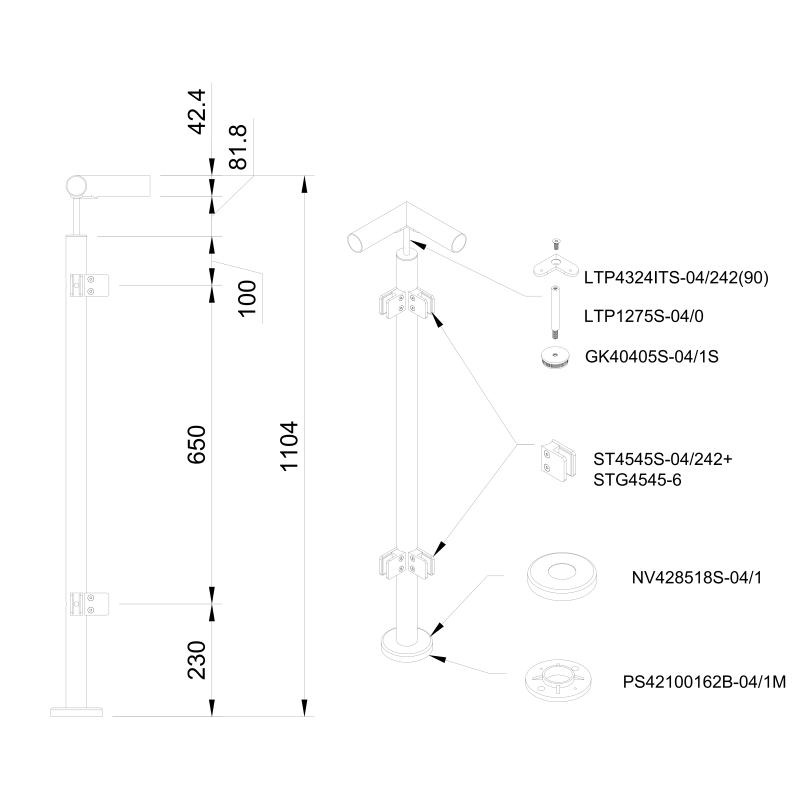 42.4
81.8
100
650
1104
230
LTP4324ITS-04/242(90)
LTP1275S-04/0
GK40405S-04/1S
ST4545S-04/242+
STG4545-6
NV428518S-04/1
PS42100162B-04/1M