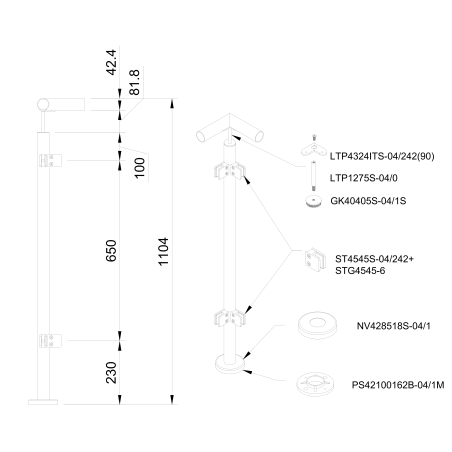 42.4
81.8
100
650
1104
230

LTP4324ITS-04/242(90)
LTP1275S-04/0
GK40405S-04/1S
ST4545S-04/242+
STG4545-6
NV428518S-04/1
PS42100162B-04/1M