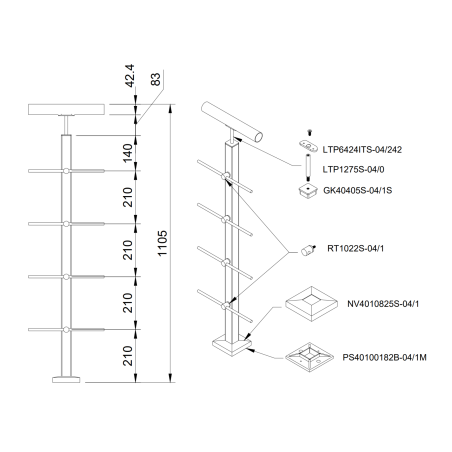 42.4
83
140
210
210
210
210
1105

LTP6424ITS-04/242
LTP1275S-04/0
GK40405S-04/1S
RT1022S-04/1
NV4010825S-04/1
PS40100182B-04/1M