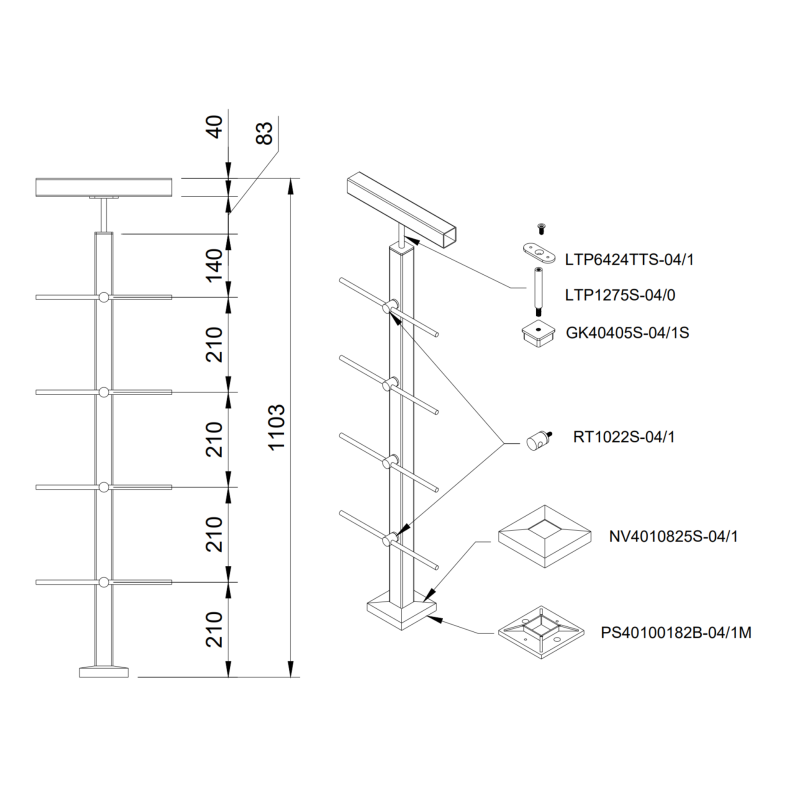 40
83
140
210
210
210
210
1103
LTP6424TTS-04/1
LTP1275S-04/0
GK40405S-04/1S
RT1022S-04/1
NV4010825S-04/1
PS40100182B-04/1M