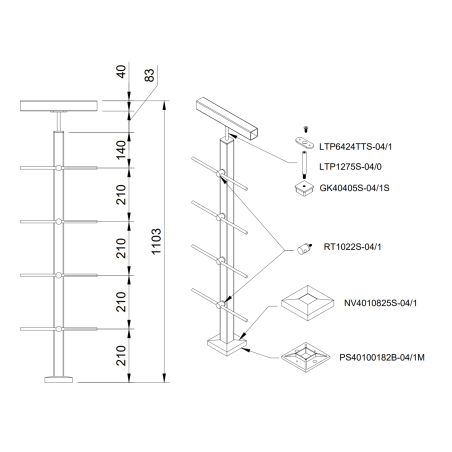 40
83
140
210
210
210
210
1103
LTP6424TTS-04/1
LTP1275S-04/0
GK40405S-04/1S
RT1022S-04/1
NV4010825S-04/1
PS40100182B-04/1M