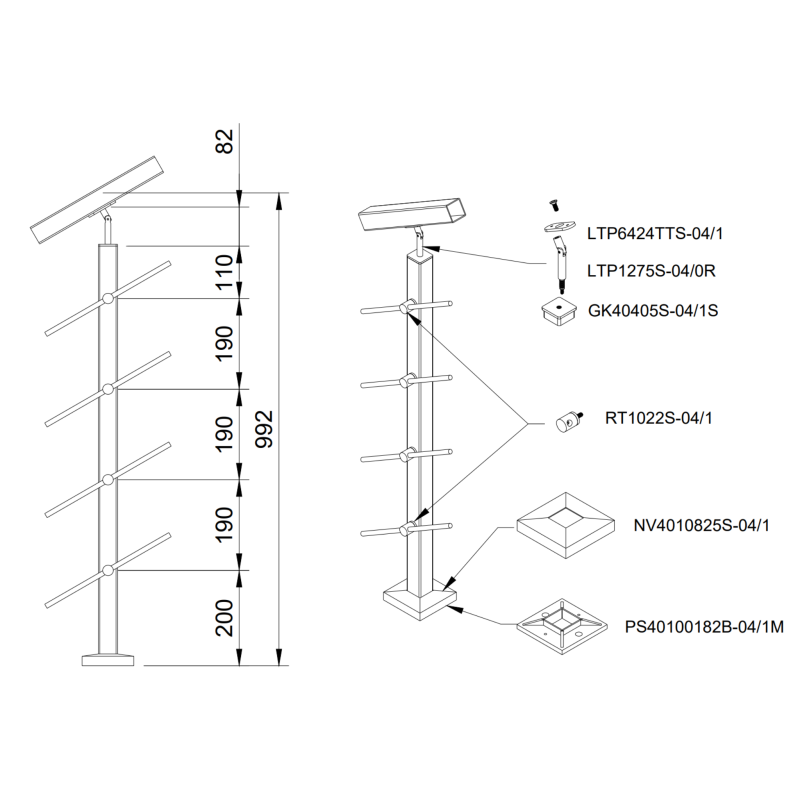 82
110
190
190
190
200
992

LTP6424TTS-04/1
LTP1275S-04/0R
GK40405S-04/1S
RT1022S-04/1
NV4010825S-04/1
PS40100182B-04/1M