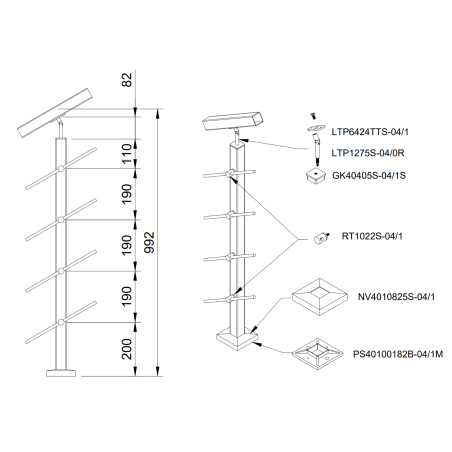 82
110
190
190
190
200
992
LTP6424TTS-04/1
LTP1275S-04/0R
GK40405S-04/1S
RT1022S-04/1
NV4010825S-04/1
PS40100182B-04/1M