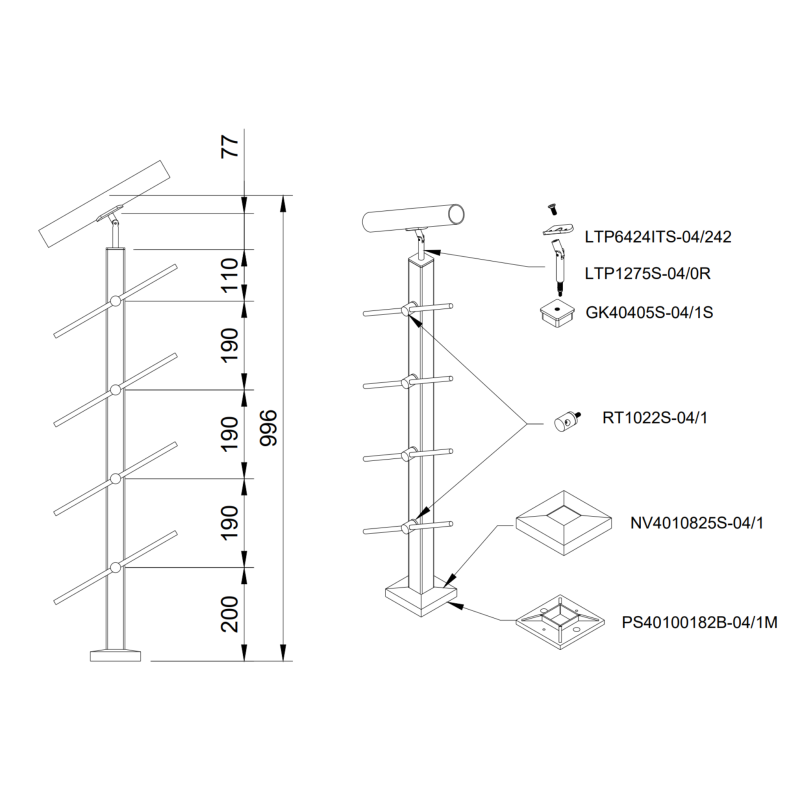 77
110
190
190
190
200
996

LTP6424ITS-04/242
LTP1275S-04/0R
GK40405S-04/1S
RT1022S-04/1
NV4010825S-04/1
PS40100182B-04/1M