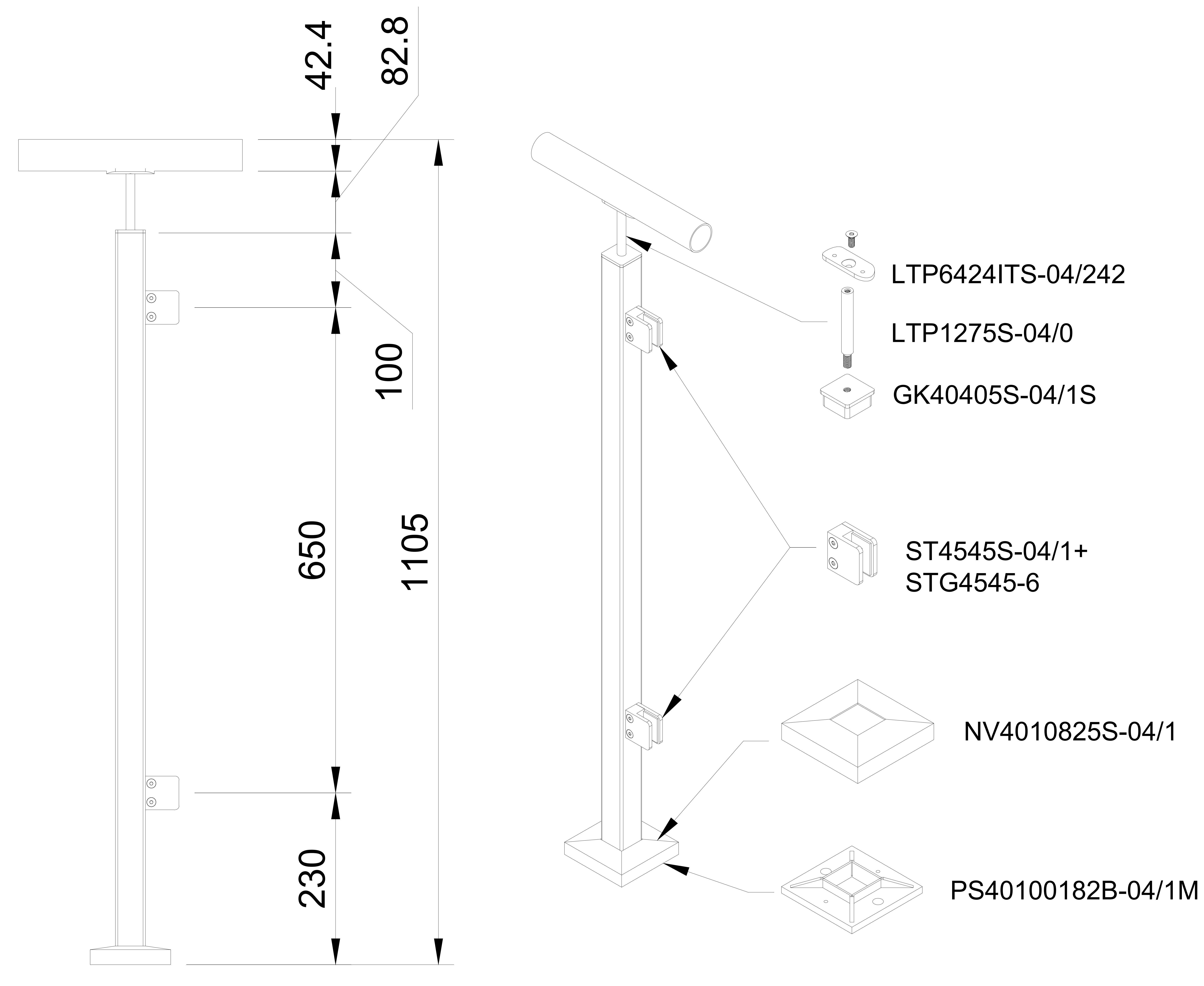 42.4
82.8
100
650
1105
230
LTP6424ITS-04/242
LTP1275S-04/0
GK40405S-04/1S
ST4545S-04/1+
STG4545-6
NV4010825S-04/1
PS40100182B-04/1M