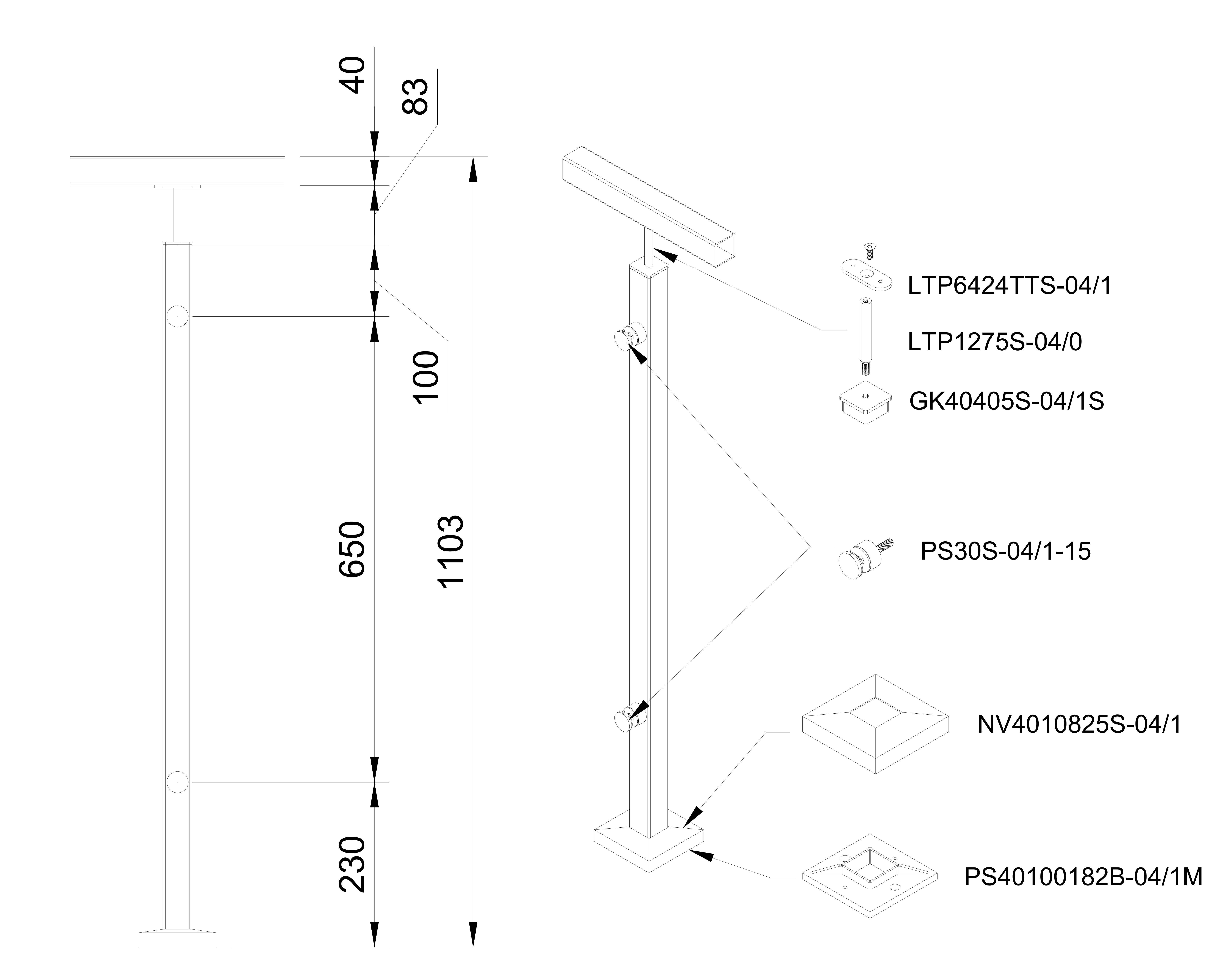 40

83

100

650

1103

230

LTP6424TTS-04/1

LTP1275S-04/0

GK40405S-04/1S

PS30S-04/1-15

NV4010825S-04/1

PS40100182B-04/1M