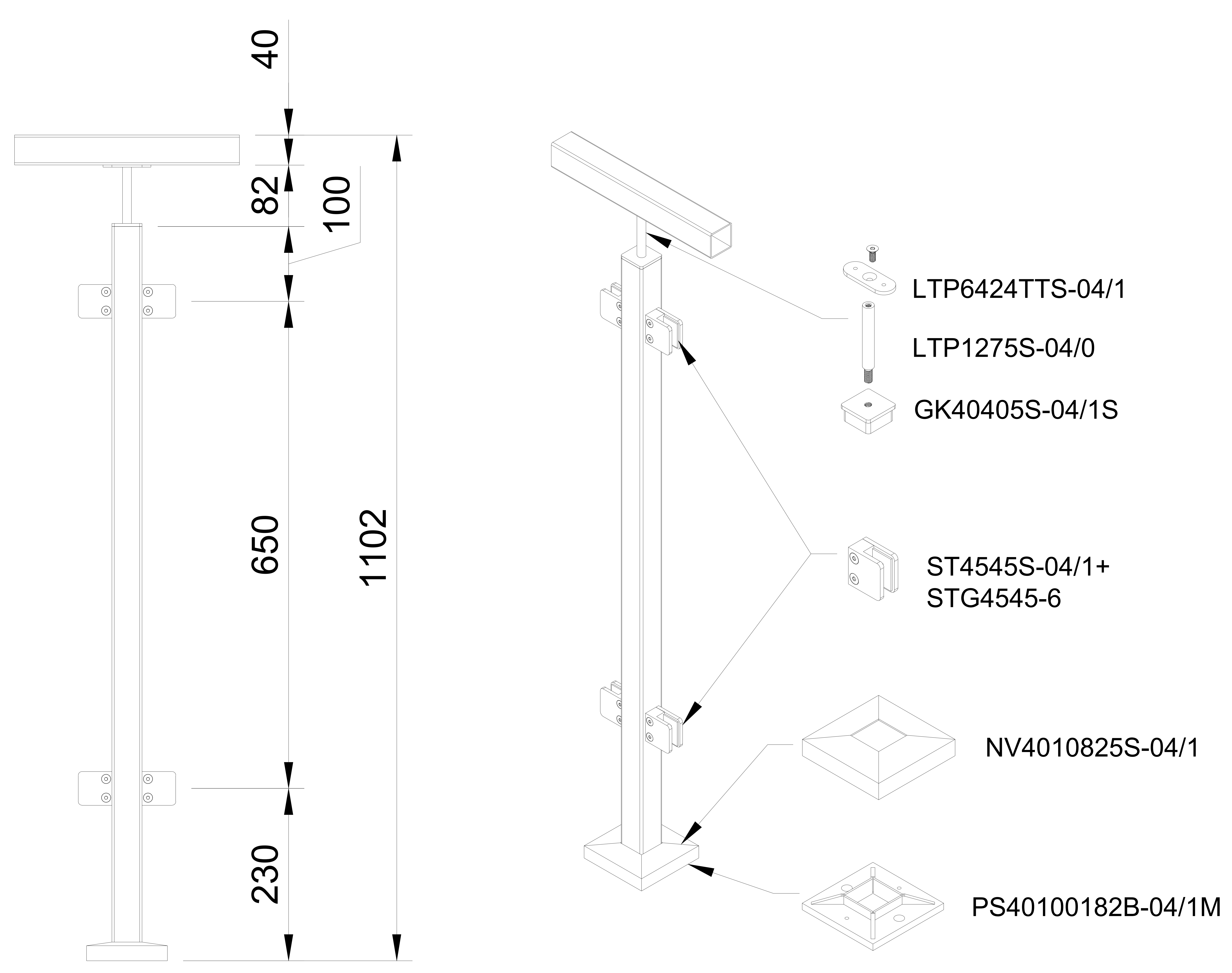 40

82

100

650

1102

230

LTP6424TTS-04/1

LTP1275S-04/0

GK40405S-04/1S

ST4545S-04/1+
STG4545-6

NV4010825S-04/1

PS40100182B-04/1M