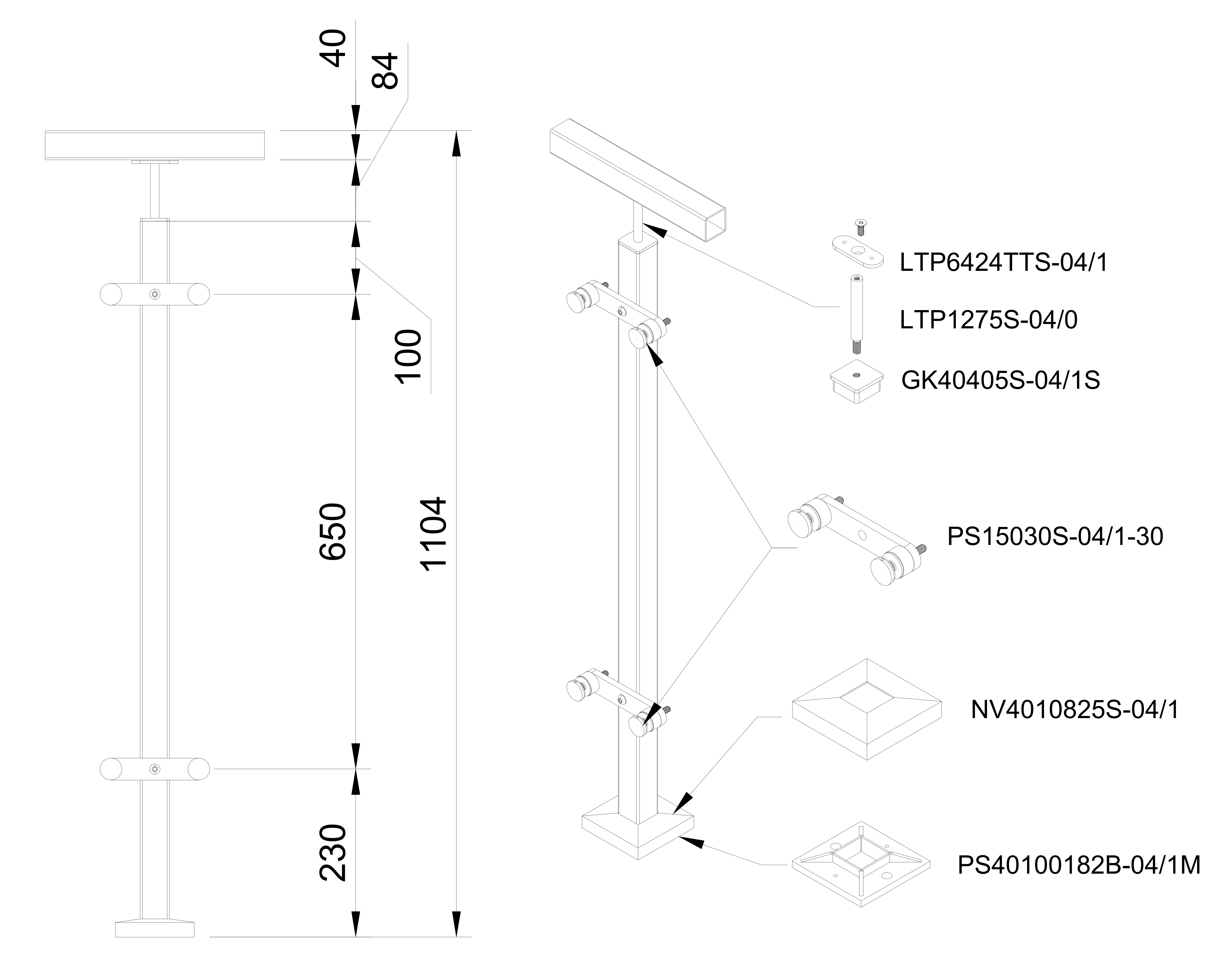 40

84

100

650

1104

230

LTP6424TTS-04/1

LTP1275S-04/0

GK40405S-04/1S

PS15030S-04/1-30

NV4010825S-04/1

PS40100182B-04/1M