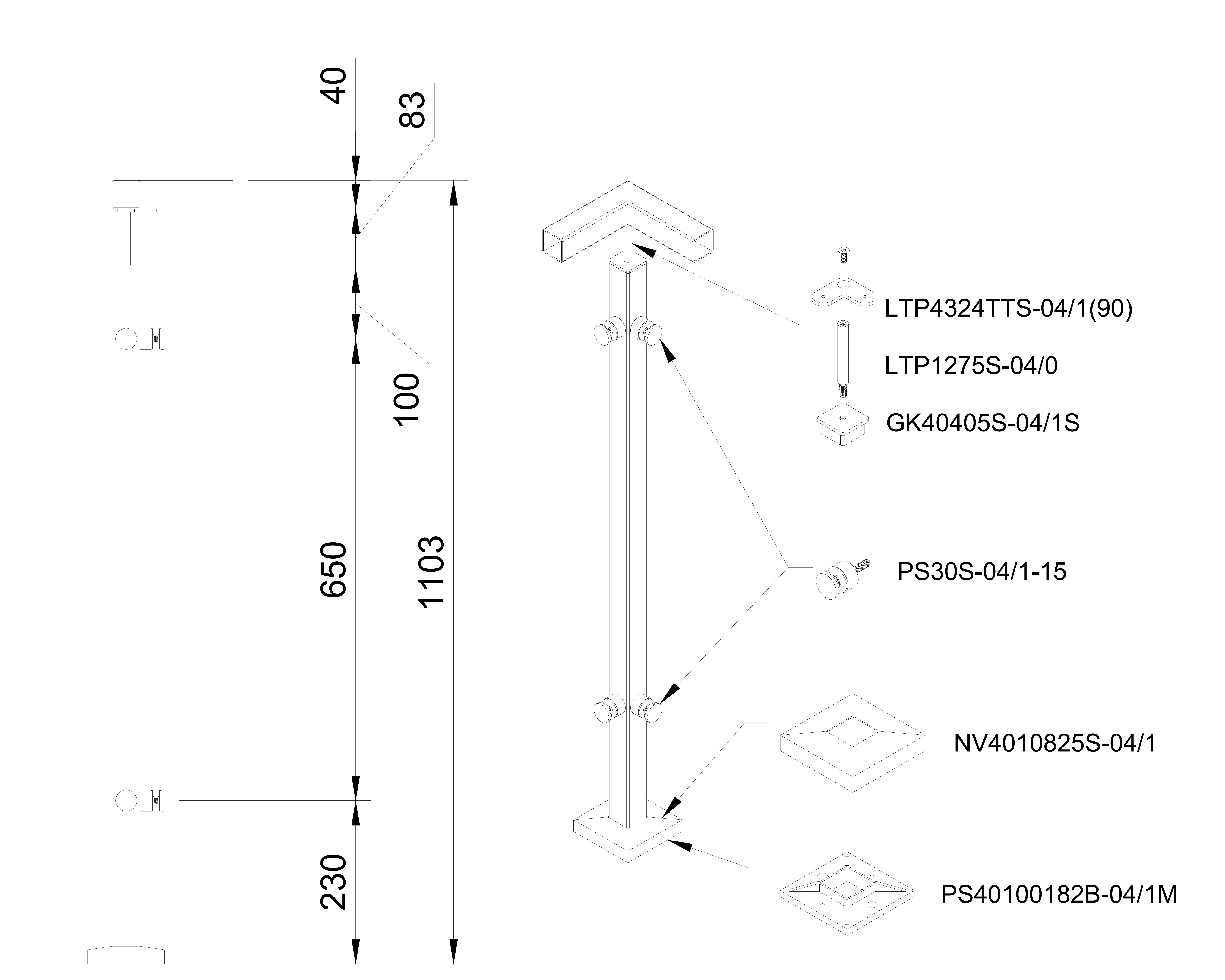 40
83
100
650
1103
230

LTP4324TTS-04/1(90)
LTP1275S-04/0
GK40405S-04/1S
PS30S-04/1-15
NV4010825S-04/1
PS40100182B-04/1M