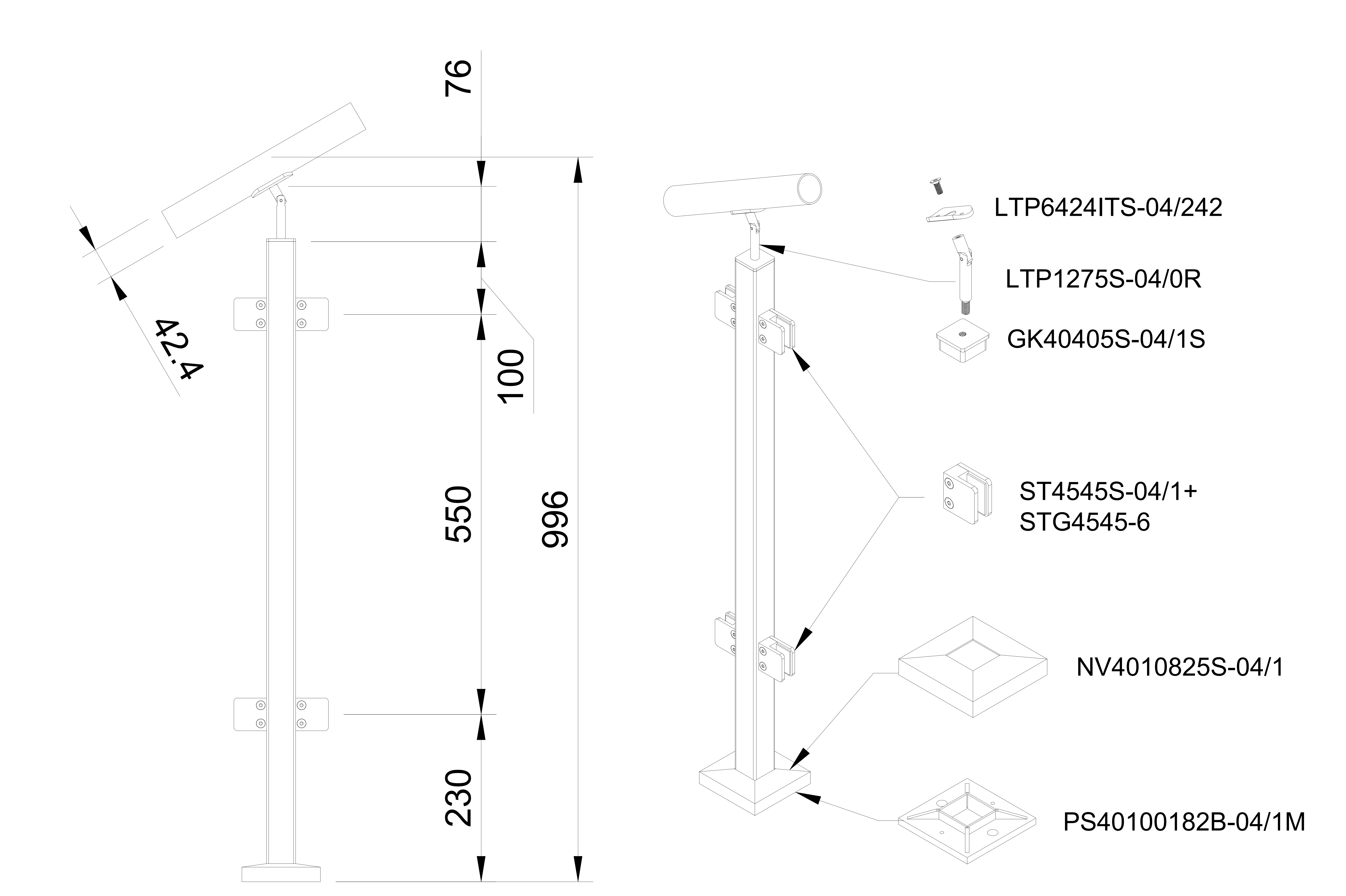 76

42.4

100

550

996

230

LTP6424ITS-04/242

LTP1275S-04/0R

GK40405S-04/1S

ST4545S-04/1+
STG4545-6

NV4010825S-04/1

PS40100182B-04/1M