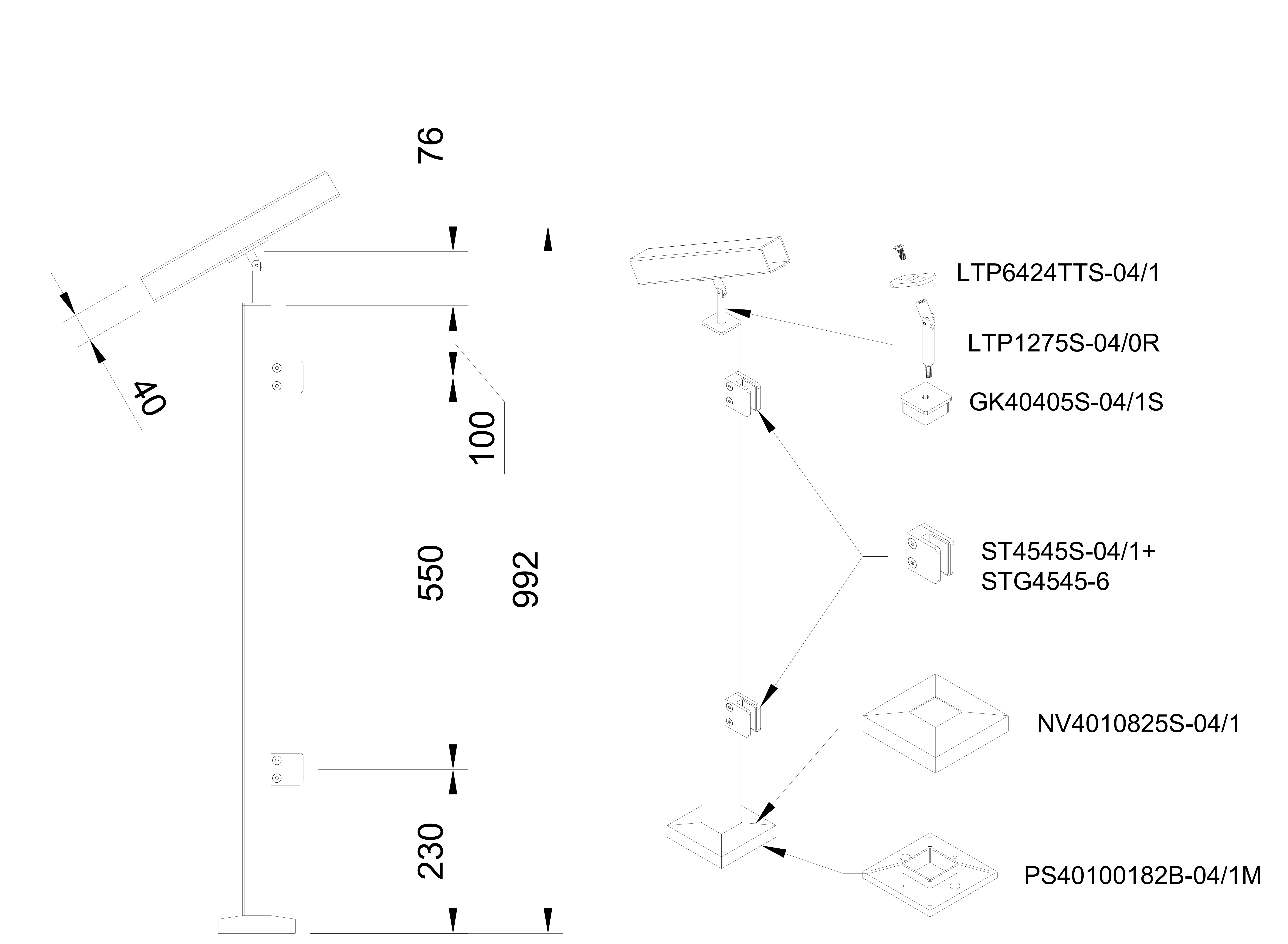 76

40

100

550

992

230

LTP6424TTS-04/1

LTP1275S-04/0R

GK40405S-04/1S

ST4545S-04/1+
STG4545-6

NV4010825S-04/1

PS40100182B-04/1M