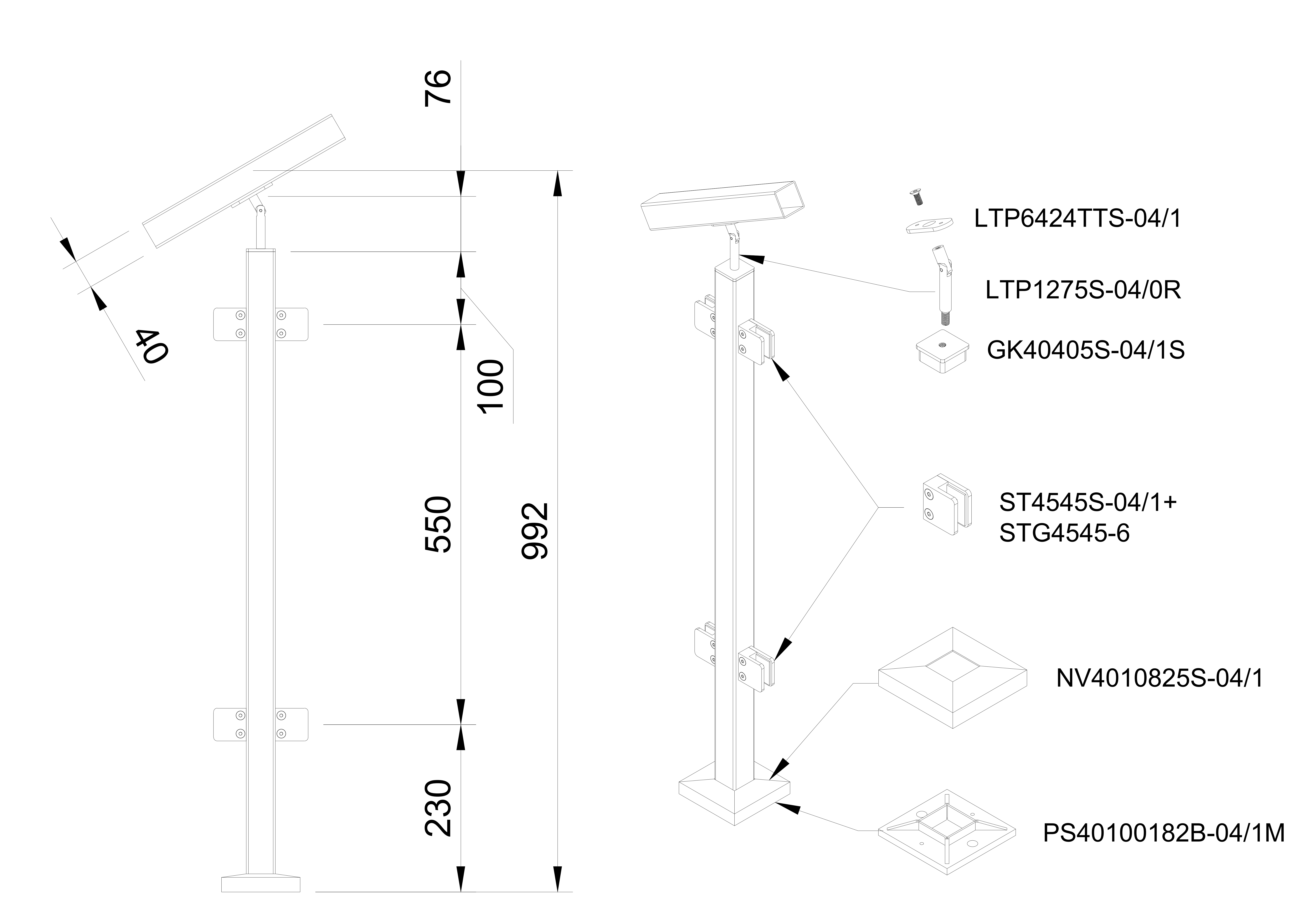 76

40

100

550

992

230

LTP6424TTS-04/1

LTP1275S-04/0R

GK40405S-04/1S

ST4545S-04/1+
STG4545-6

NV4010825S-04/1

PS40100182B-04/1M