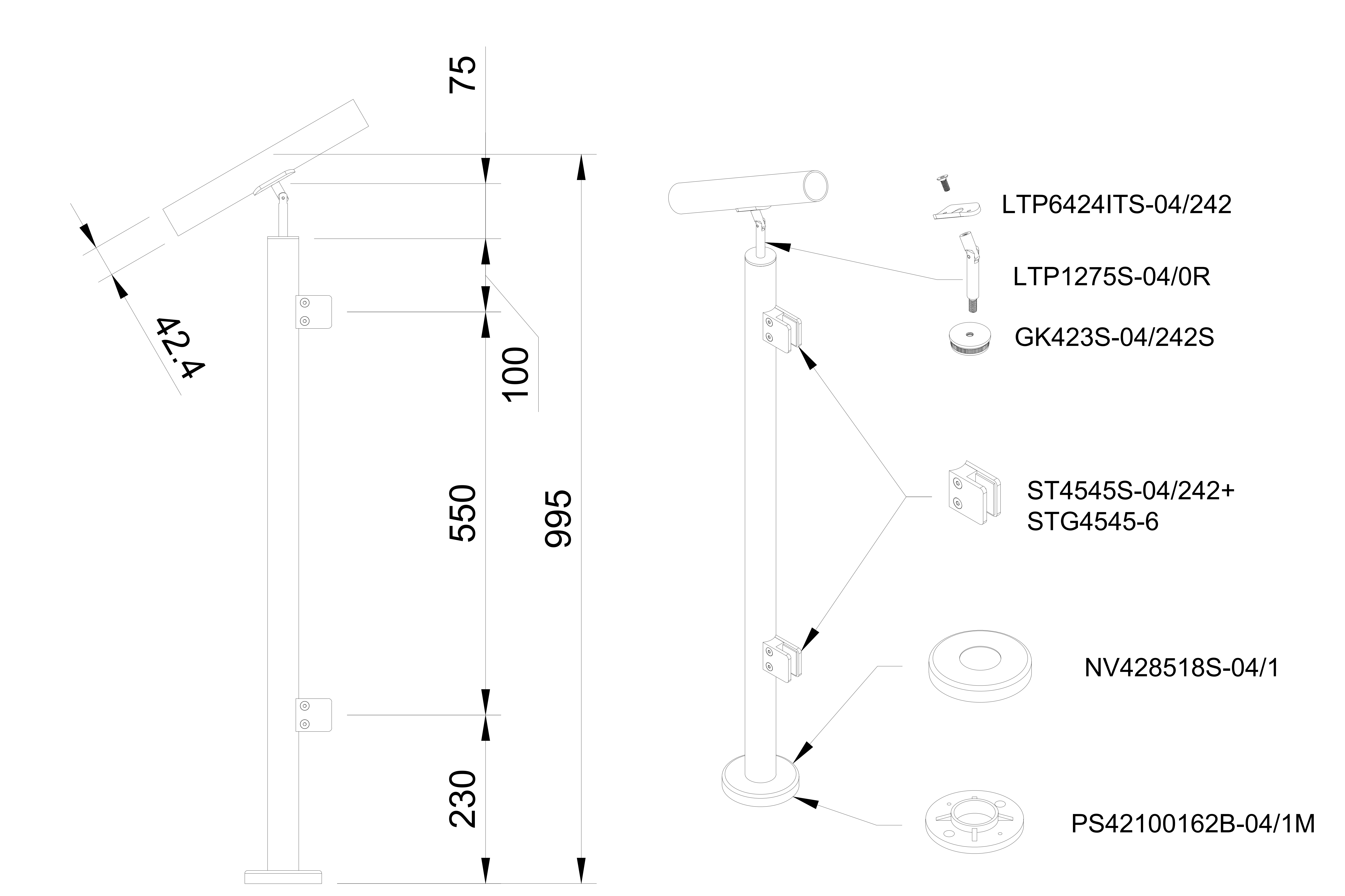 75

42.4

100

550

995

230

LTP6424ITS-04/242

LTP1275S-04/0R

GK423S-04/242S

ST4545S-04/242+
STG4545-6

NV428518S-04/1

PS42100162B-04/1M